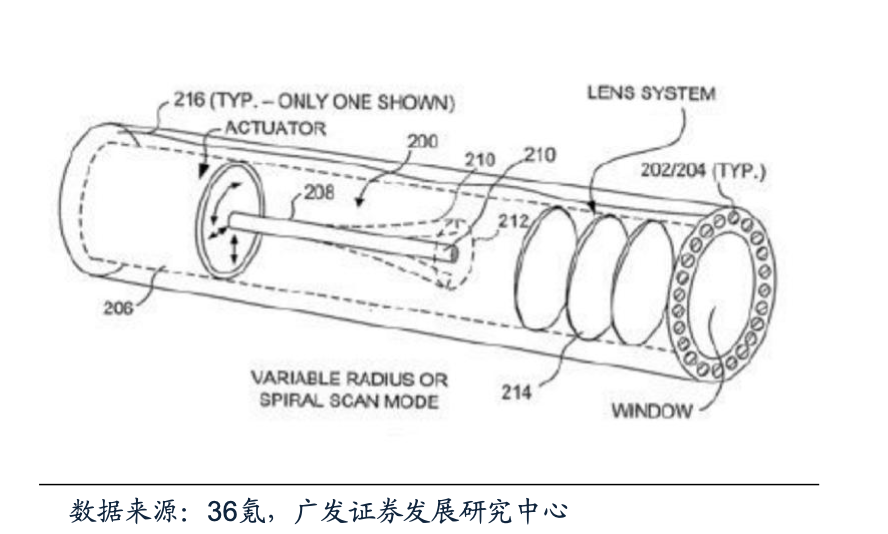 216 (TYP. – ONLY ONE SHOWN)
ACTUATOR
LENS SYSTEM
200
210
210
202/204 (TYP.)
208
212
206
VARIABLE RADIUS OR SPIRAL SCAN MODE
214
WINDOW

数据来源：36氪，广发证券发展研究中心